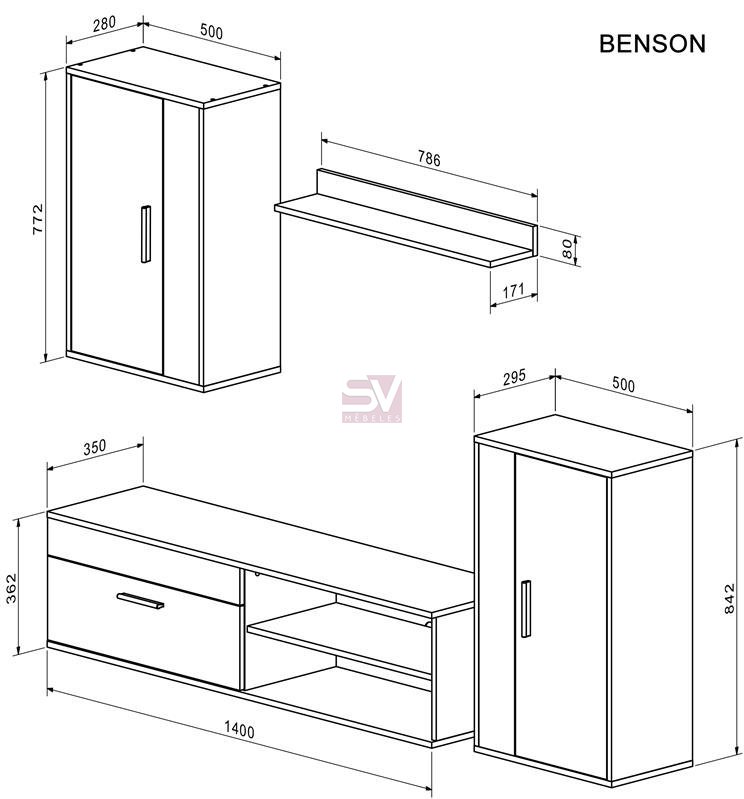 BENSON

280

500

772

786

80

171

SV
MEBELES

295

500

350

362

842

1400